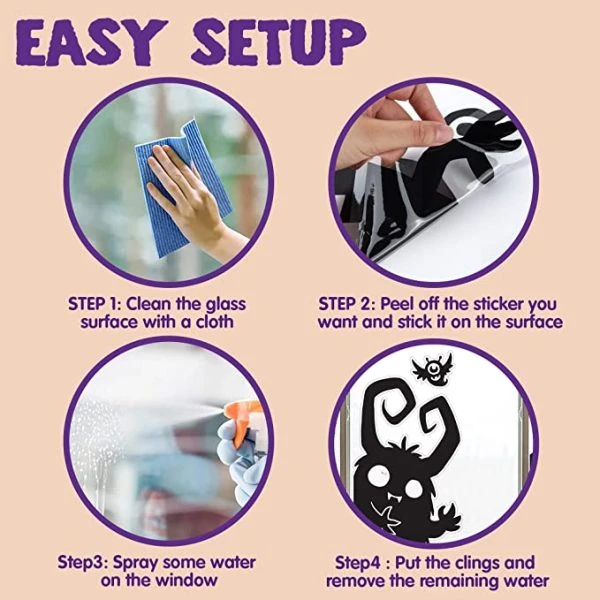 EASY SETUP

STEP 1: Clean the glass surface with a cloth

STEP 2: Peel off the sticker you want and stick it on the surface

Step3: Spray some water on the window

Step4 : Put the clings and remove the remaining water